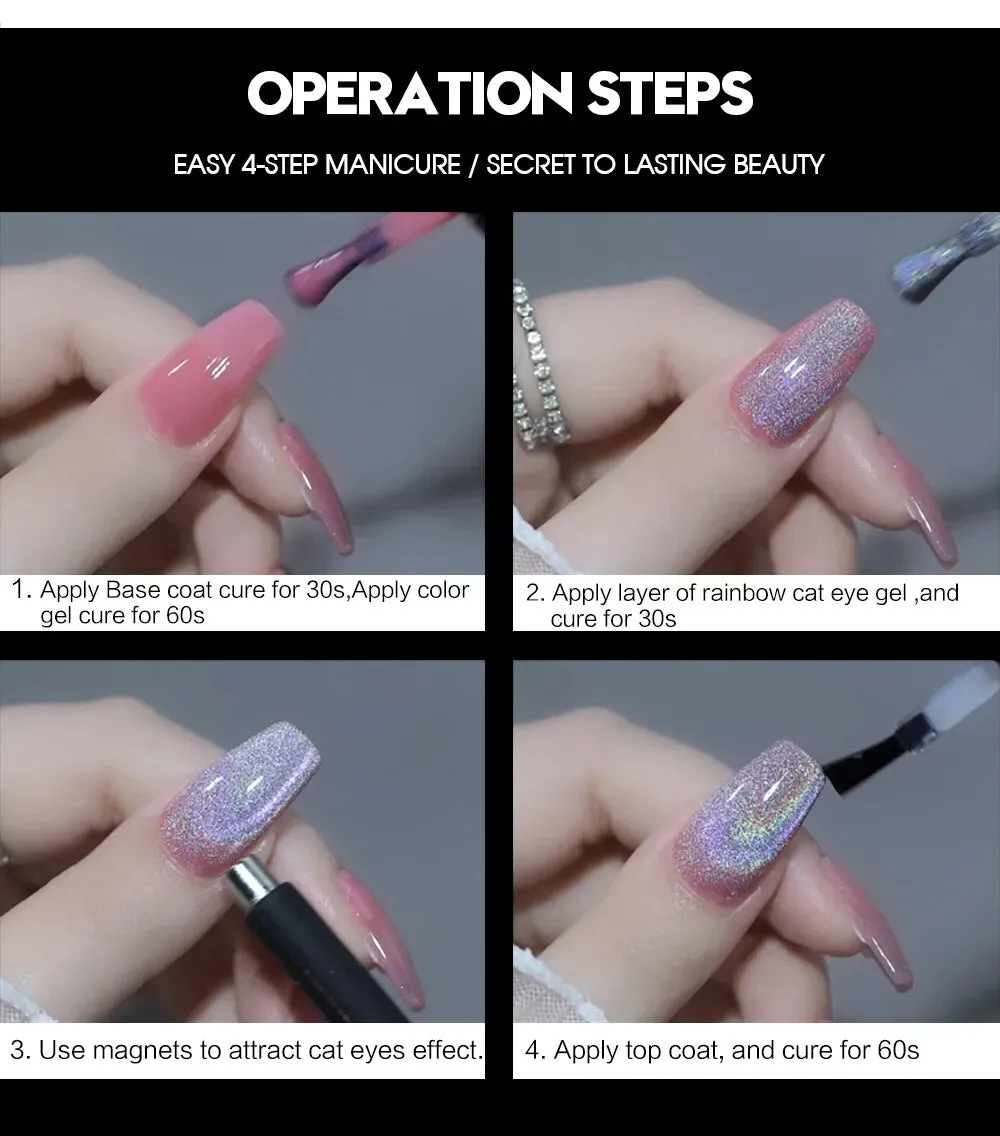 OPERATION STEPS

EASY 4-STEP MANICURE / SECRET TO LASTING BEAUTY

1. Apply Base coat cure for 30s,Apply color gel cure for 60s

2. Apply layer of rainbow cat eye gel ,and cure for 30s

3. Use magnets to attract cat eyes effect.

4. Apply top coat, and cure for 60s